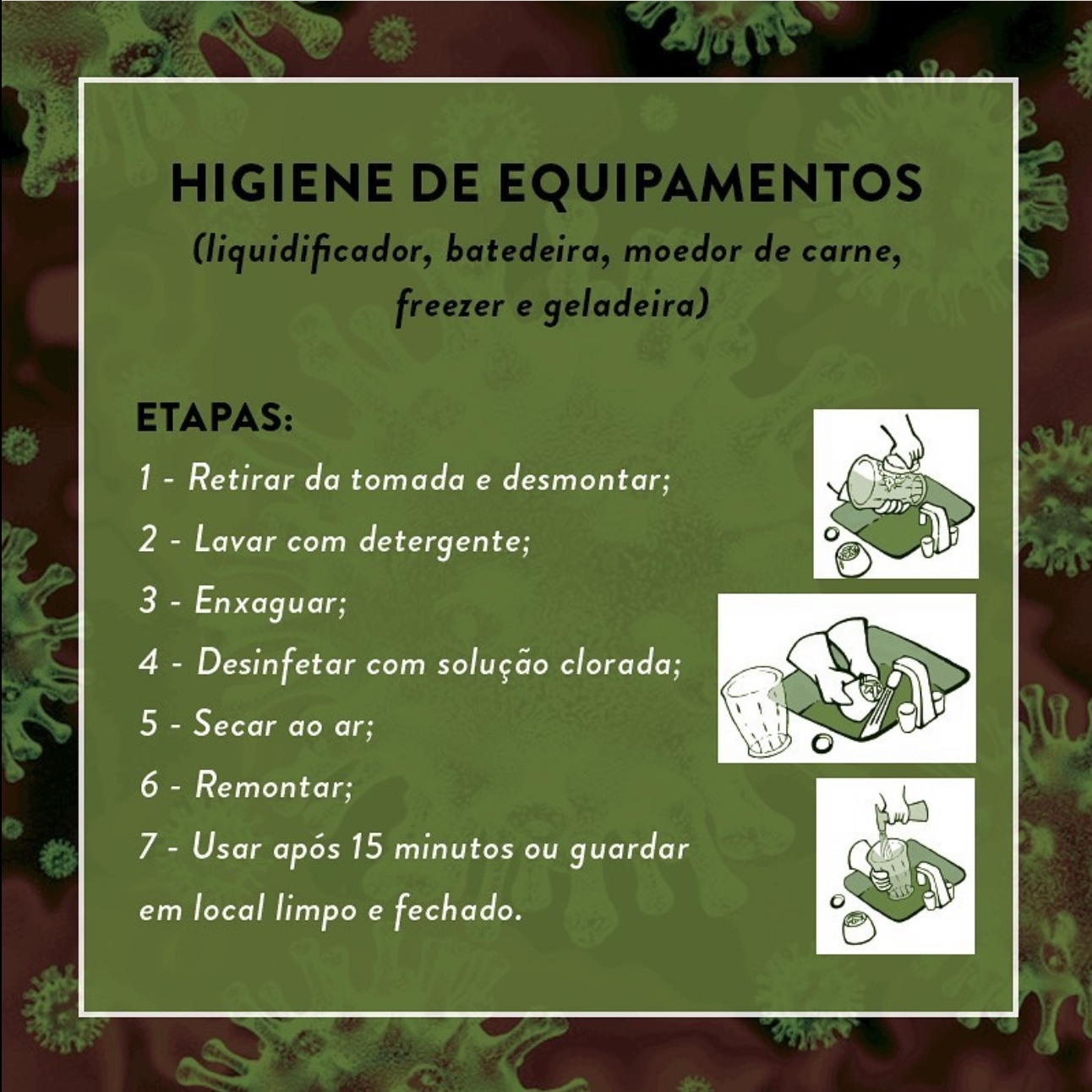 HIGIENE DE EQUIPAMENTOS
(liquidificador, batedeira, moedor de carne, freezer e geladeira)

ETAPAS:
1 - Retirar da tomada e desmontar;
2 - Lavar com detergente;
3 - Enxaguar;
4 - Desinfetar com solução clorada;
5 - Secar ao ar;
6 - Remontar;
7 - Usar após 15 minutos ou guardar em local limpo e fechado.