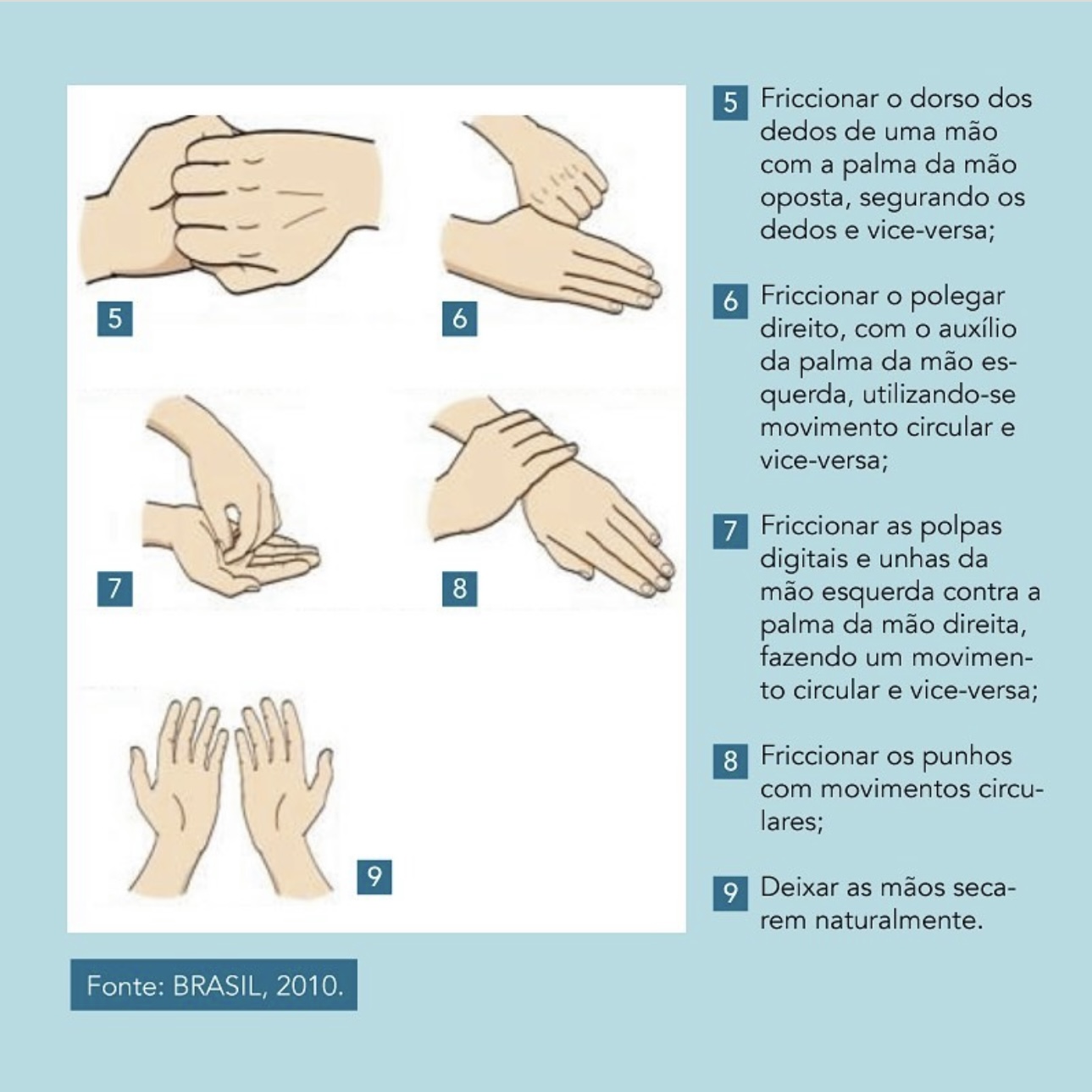 5

6

7

8

9

5 Friccionar o dorso dos dedos de uma mão com a palma da mão oposta, segurando os dedos e vice-versa;

6 Friccionar o polegar direito, com o auxílio da palma da mão esquerda, utilizando-se movimento circular e vice-versa;

7 Friccionar as polpas digitais e unhas da mão esquerda contra a palma da mão direita, fazendo um movimento circular e vice-versa;

8 Friccionar os punhos com movimentos circulares;

9 Deixar as mãos secarem naturalmente.

Fonte: BRASIL, 2010.